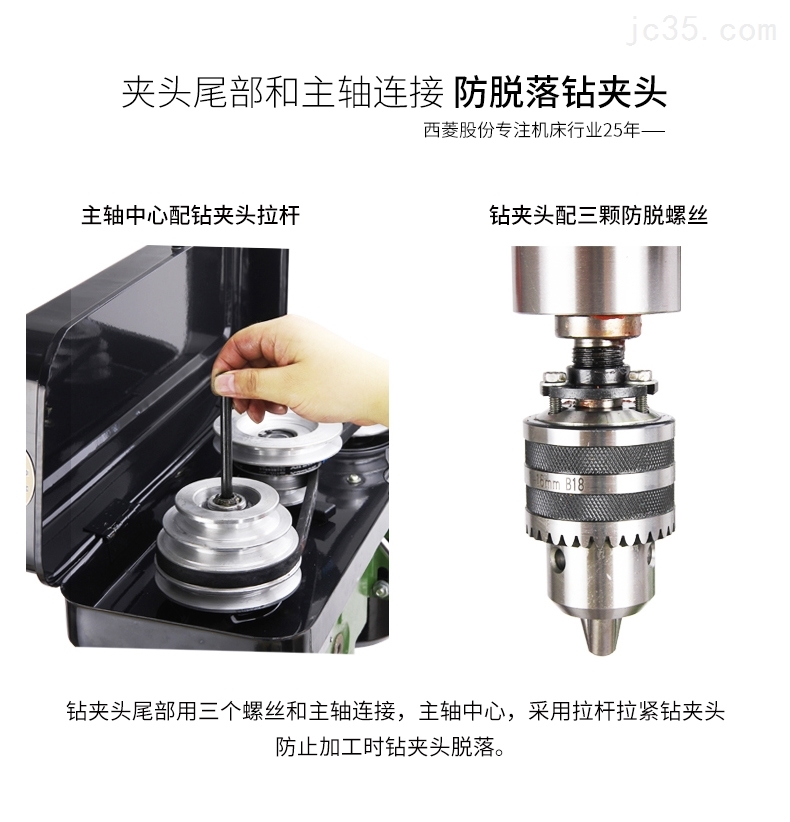 jc35.com

夹头尾部和主轴连接 防脱落钻夹头

西菱股份专注机床行业25年—

主轴中心配钻夹头拉杆

钻夹头配三颗防脱螺丝

16mm B18

钻夹头尾部用三个螺丝和主轴连接，主轴中心，采用拉杆拉紧钻夹头防止加工时钻夹头脱落。